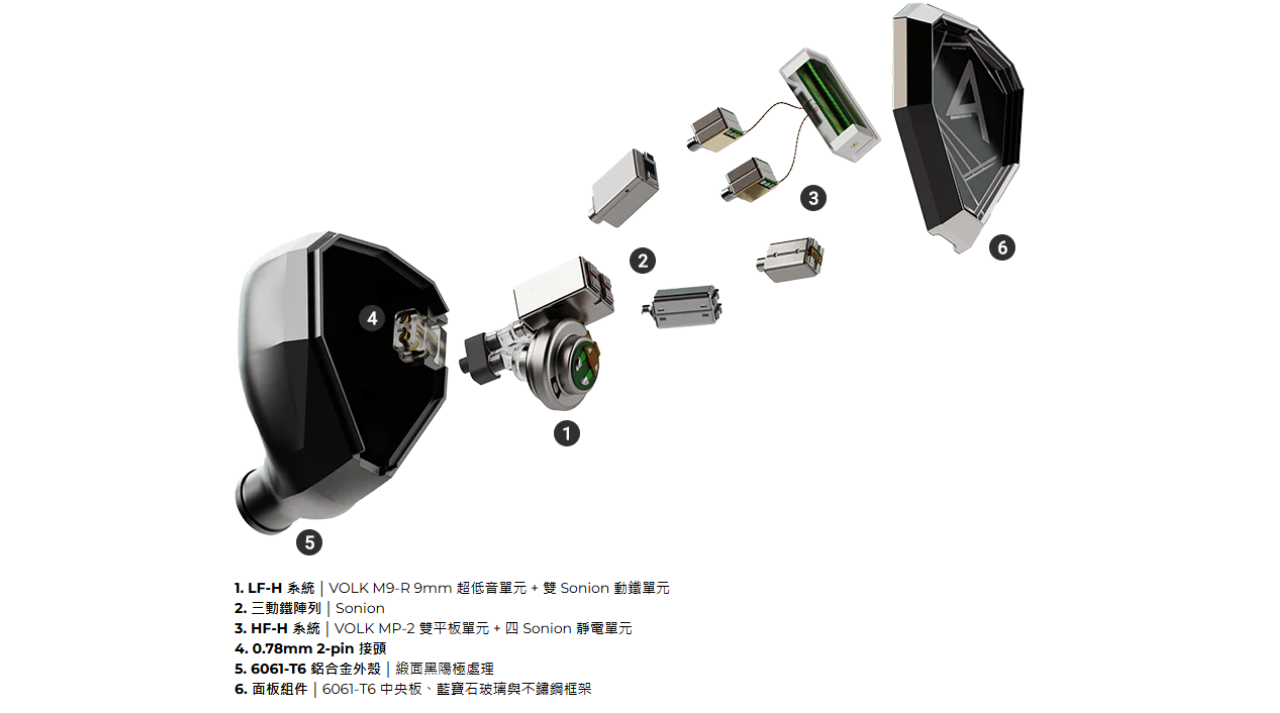 4

1

2

3

6

5

1. LF-H 系統 | VOLK M9-R 9mm 超低音單元 + 雙 Sonion 動鐵單元
2. 三動鐵陣列 | Sonion
3. HF-H 系統 | VOLK MP-2 雙平板單元 + 四 Sonion 靜電單元
4. 0.78mm 2-pin 接頭
5. 6061-T6 鋁合金外殼 | 緞面黑陽極處理
6. 面板組件 | 6061-T6 中央板、藍寶石玻璃與不鏽鋼框架